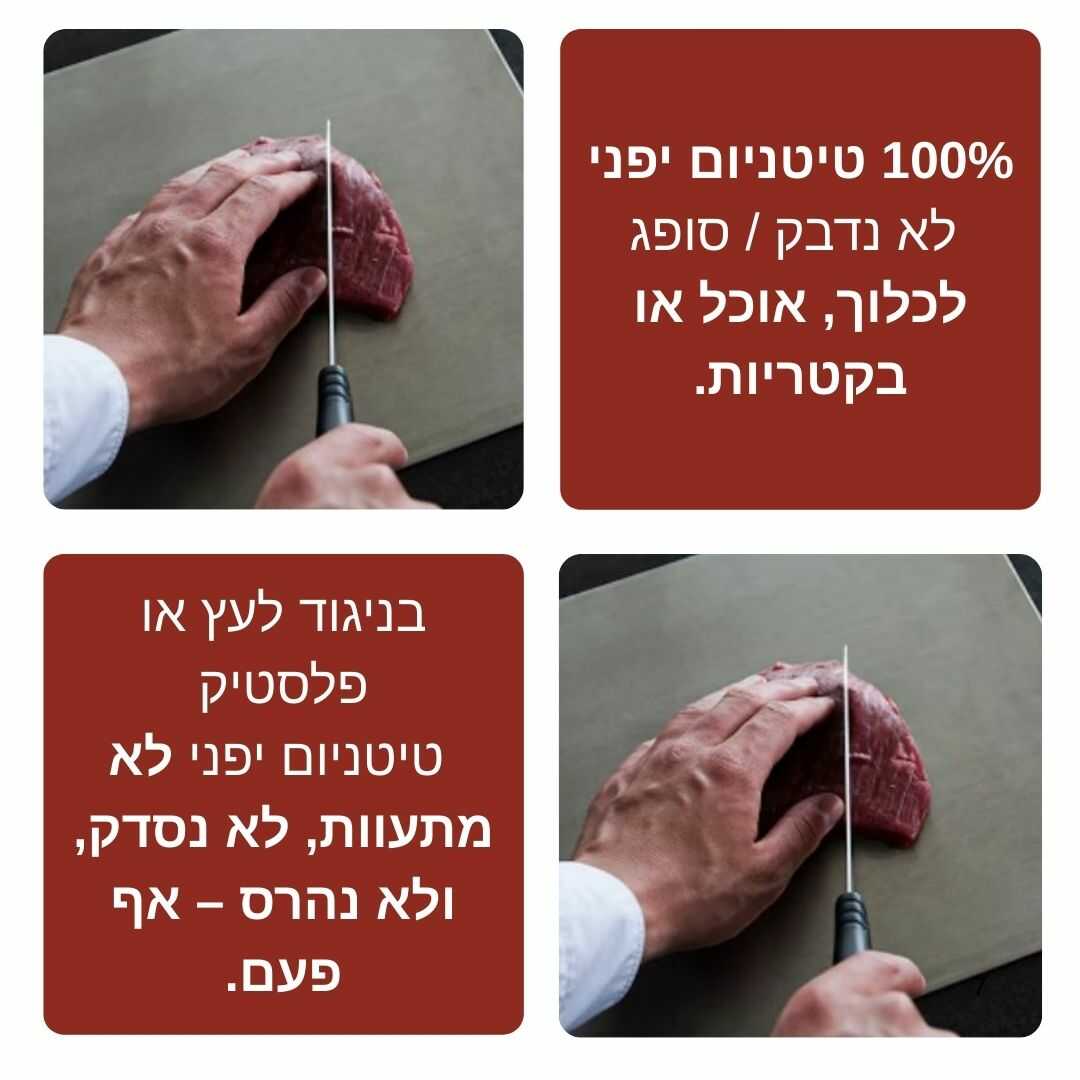 100% טיטניום יפני
לא נדבק / סופג
לכלוך, אוכל או
בקטריות.

בניגוד לעץ או
פלסטיק
טיטניום יפני לא
מתעוות, לא נסדק,
ולא נהרס – אף
פעם.